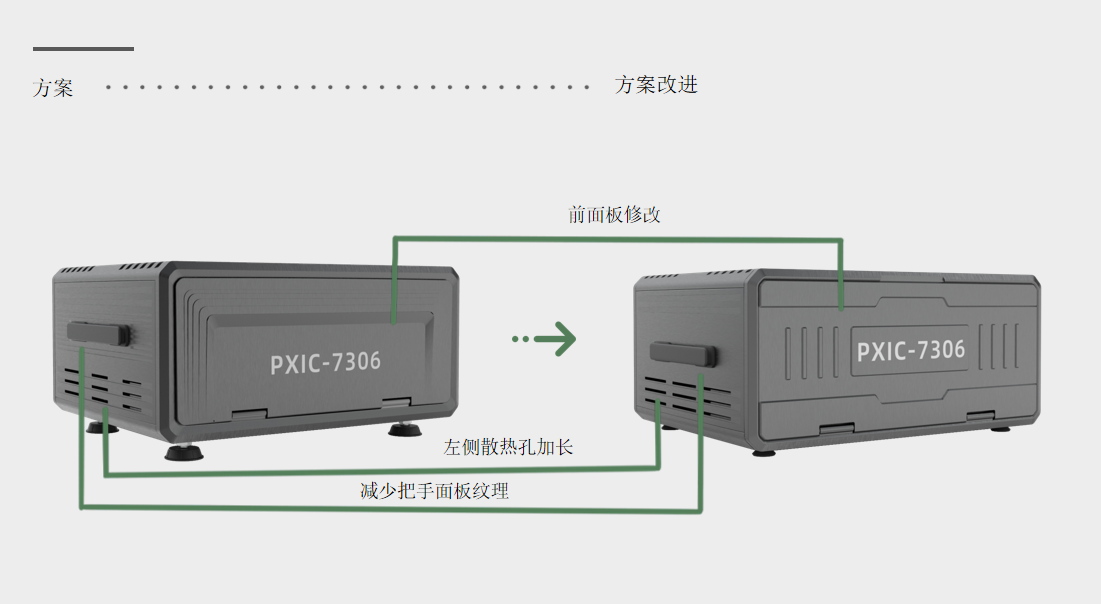 方案

方案改进

前面板修改

PXIC-7306

PXIC-7306

左侧散热孔加长

减少把手面板纹理